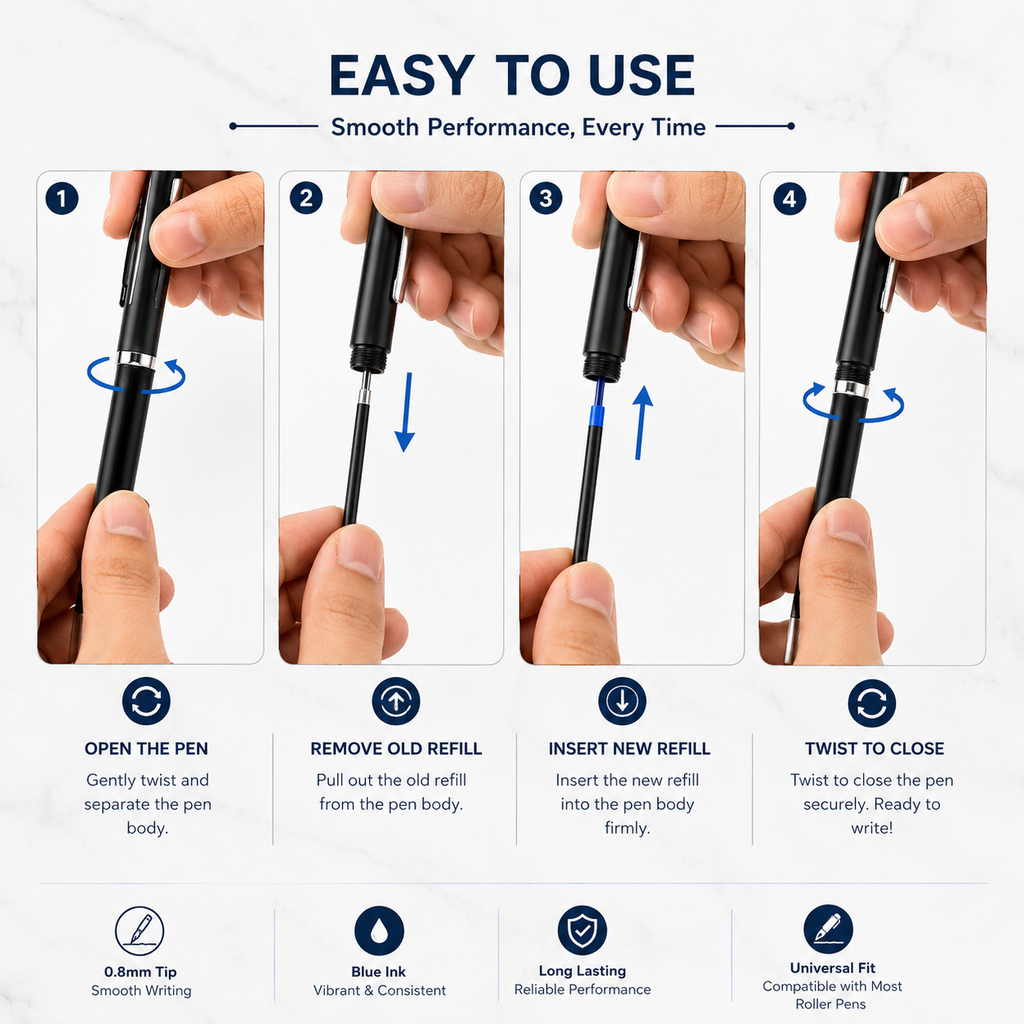 EASY TO USE

Smooth Performance, Every Time

1

2

3

4

OPEN THE PEN
Gently twist and separate the pen body.

REMOVE OLD REFILL
Pull out the old refill from the pen body.

INSERT NEW REFILL
Insert the new refill into the pen body firmly.

TWIST TO CLOSE
Twist to close the pen securely. Ready to write!

0.8mm Tip
Smooth Writing

Blue Ink
Vibrant & Consistent

Long Lasting
Reliable Performance

Universal Fit
Compatible with Most Roller Pens