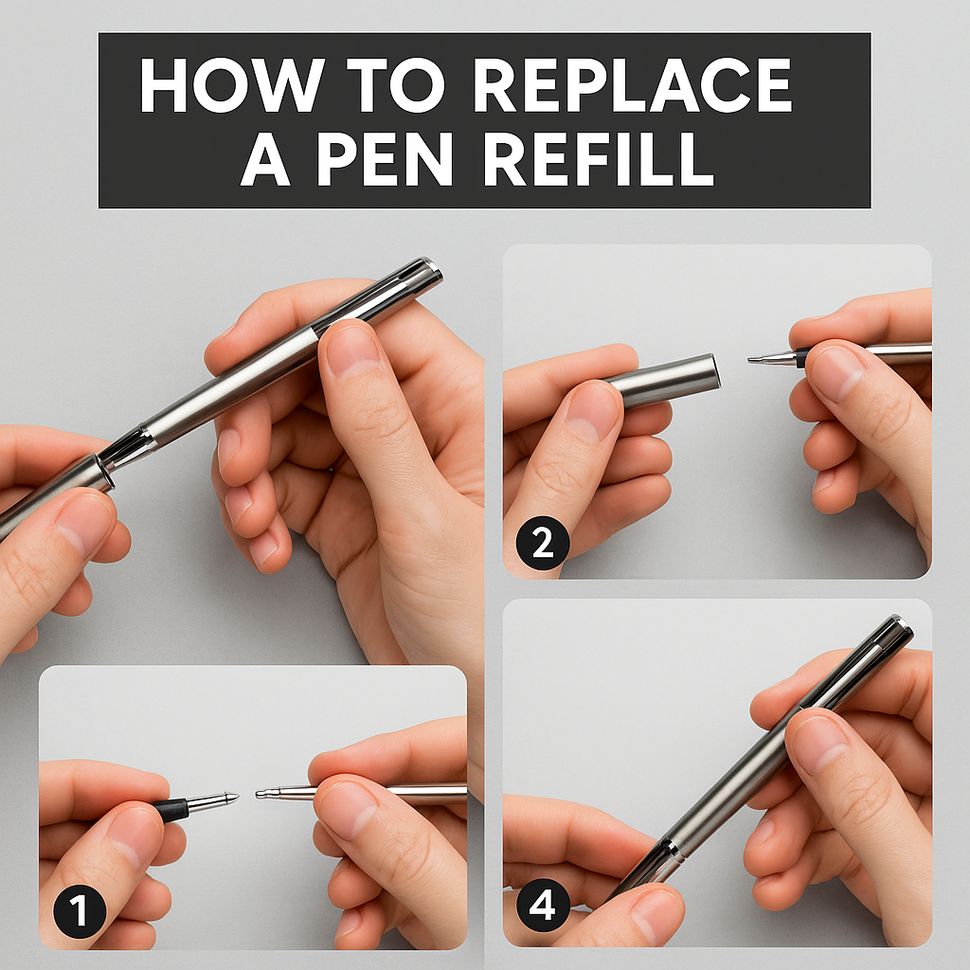 HOW TO REPLACE A PEN REFILL

2

1

4