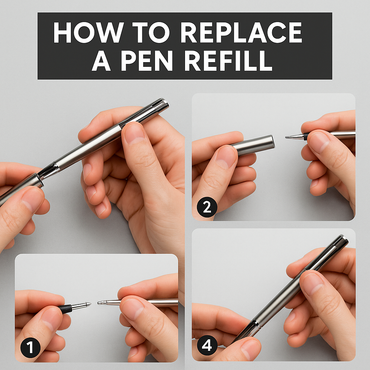 HOW TO REPLACE A PEN REFILL

2

1

4