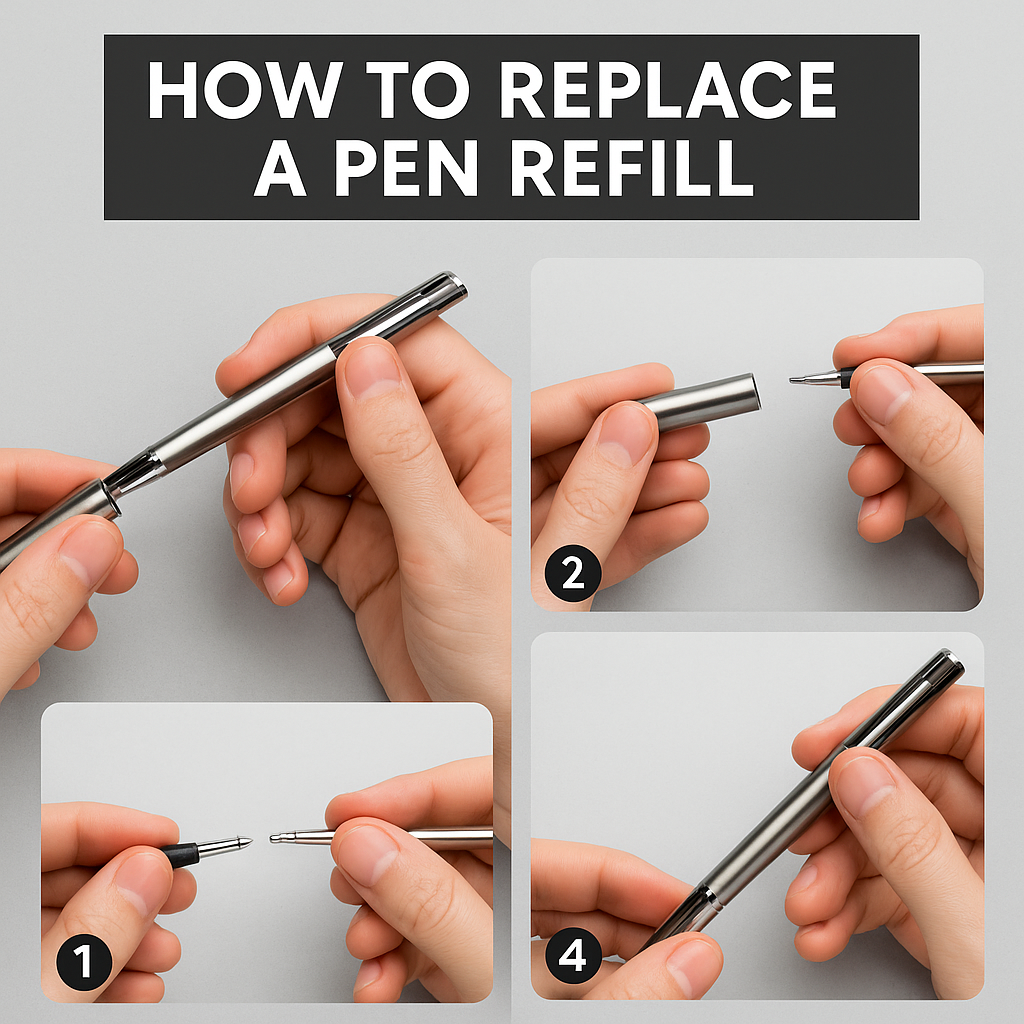 HOW TO REPLACE A PEN REFILL

2

1

4