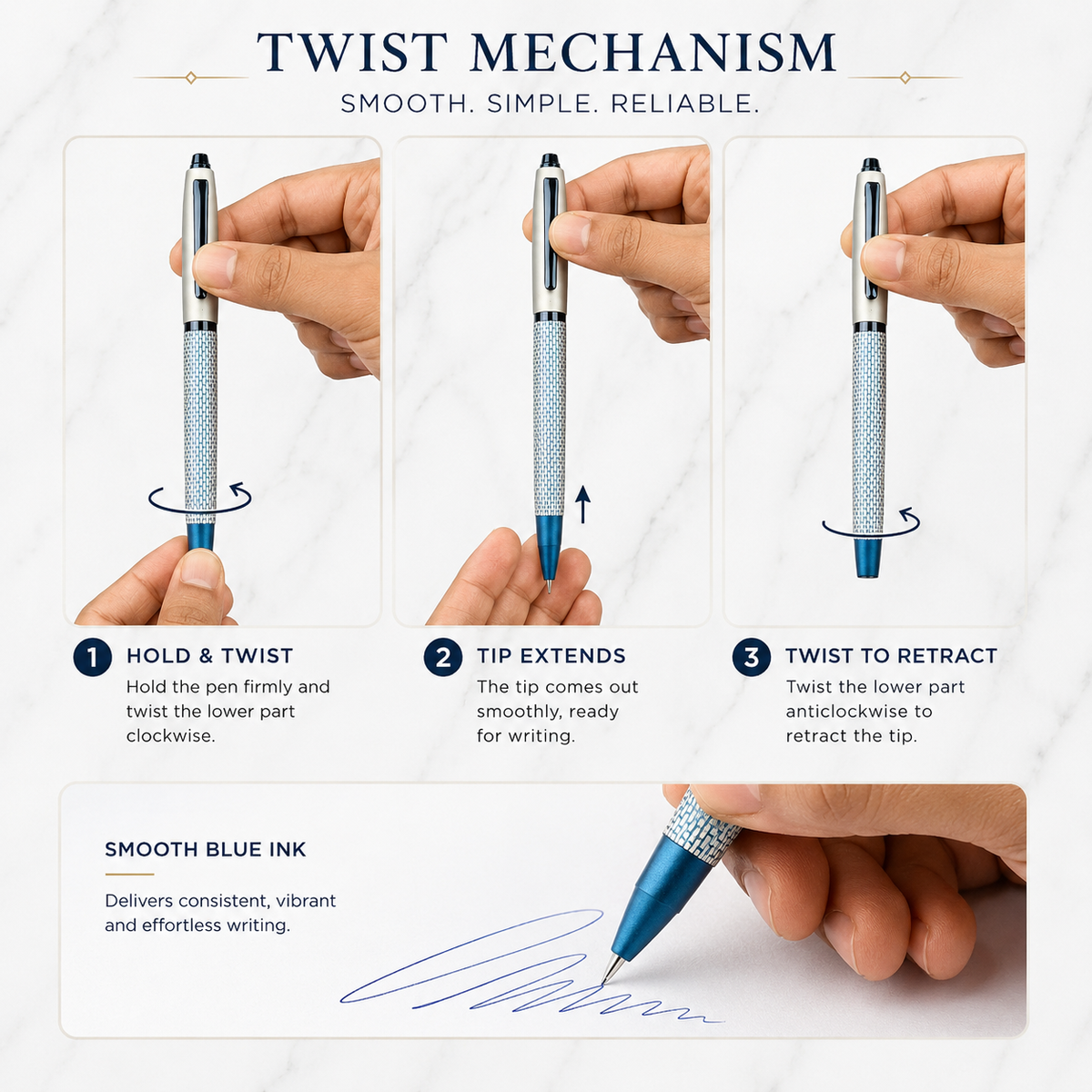 TWIST MECHANISM

SMOOTH. SIMPLE. RELIABLE.

1 HOLD & TWIST
Hold the pen firmly and twist the lower part clockwise.

2 TIP EXTENDS
The tip comes out smoothly, ready for writing.

3 TWIST TO RETRACT
Twist the lower part anticlockwise to retract the tip.

SMOOTH BLUE INK

Delivers consistent, vibrant and effortless writing.